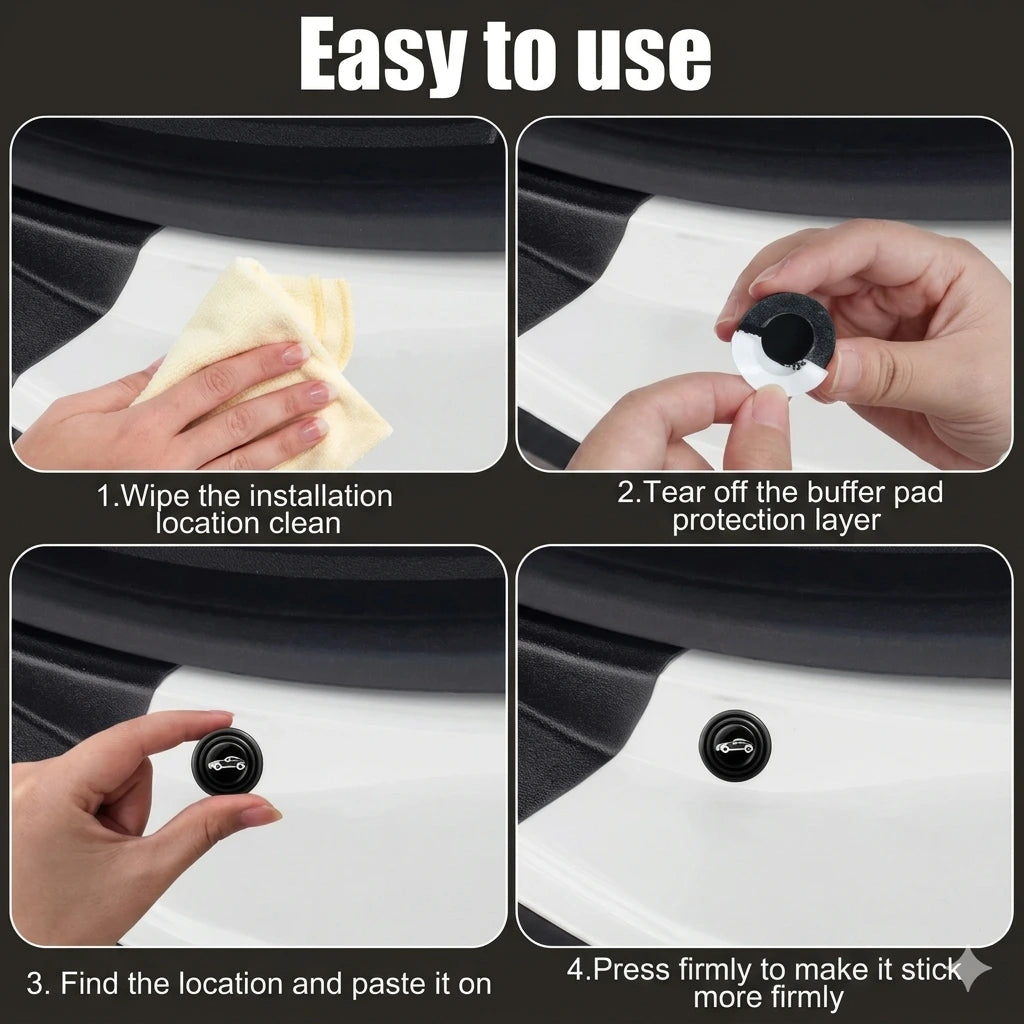 Easy to use

1.Wipe the installation location clean

2.Tear off the buffer pad protection layer

3. Find the location and paste it on

4.Press firmly to make it stick more firmly