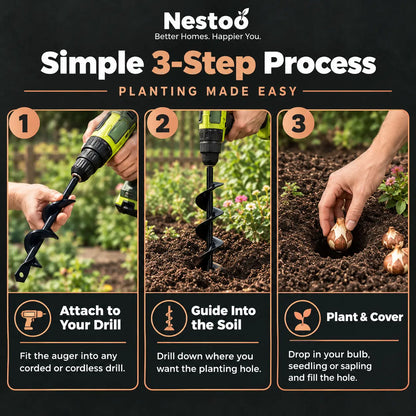 Nestoo
Better Homes. Happier You.

Simple 3-Step Process

PLANTING MADE EASY

1

Attach to Your Drill

Fit the auger into any corded or cordless drill.

2

Guide Into the Soil

Drill down where you want the planting hole.

3

Plant & Cover

Drop in your bulb, seedling or sapling and fill the hole.