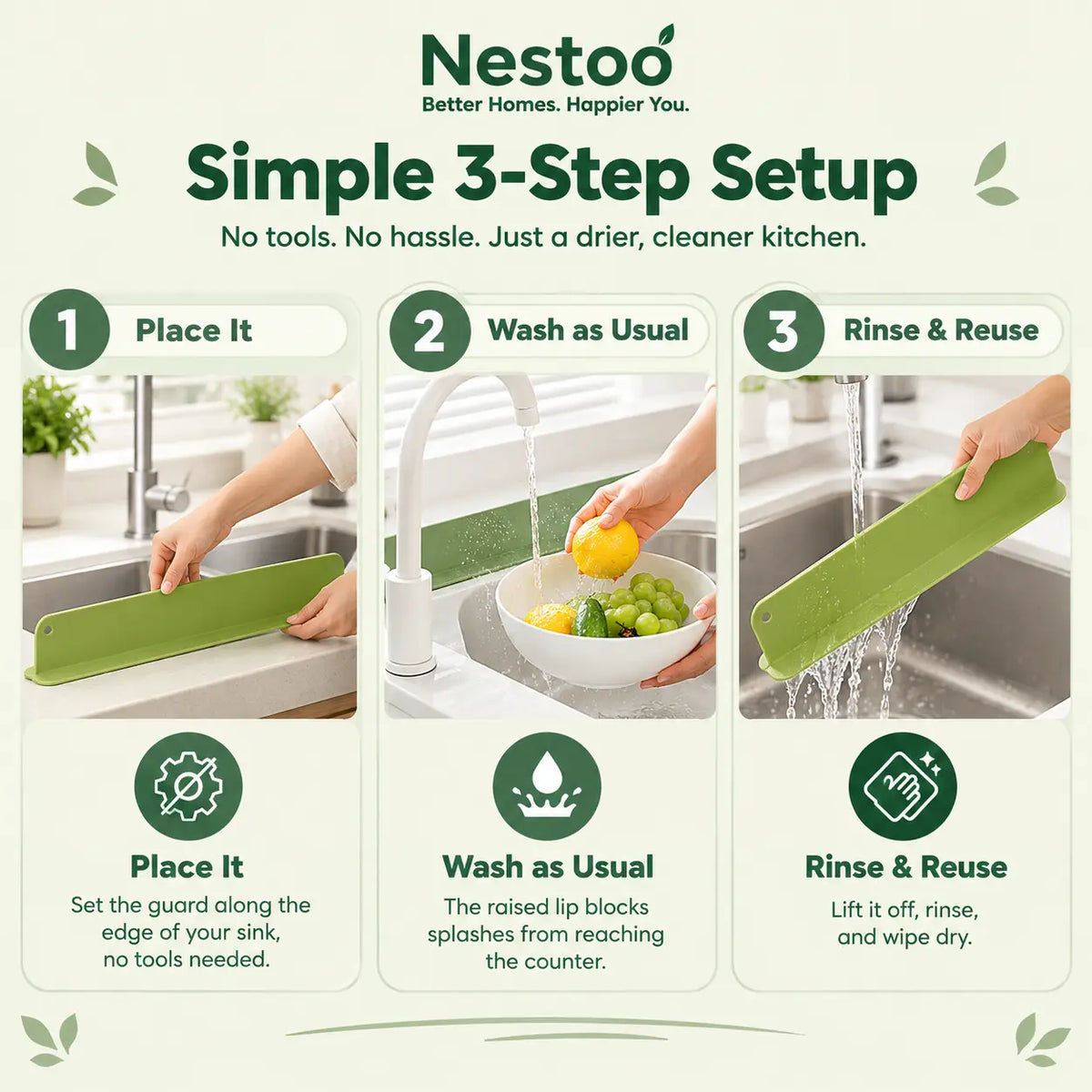 Nestoo

Better Homes. Happier You.

Simple 3-Step Setup

No tools. No hassle. Just a drier, cleaner kitchen.

1 Place It

Place It

Set the guard along the edge of your sink, no tools needed.

2 Wash as Usual

Wash as Usual

The raised lip blocks splashes from reaching the counter.

3 Rinse & Reuse

Rinse & Reuse

Lift it off, rinse, and wipe dry.